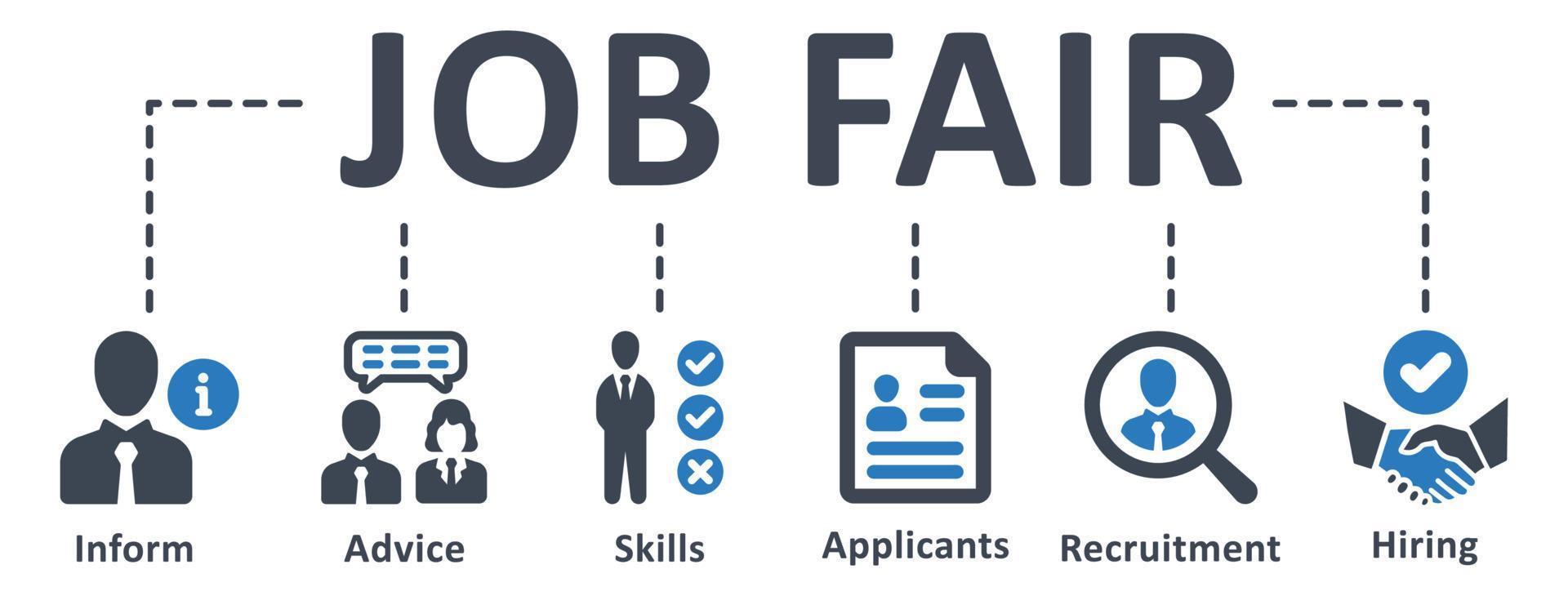 JOB FAIR

i

Inform

Advice

Skills

Applicants

Recruitment

Hiring